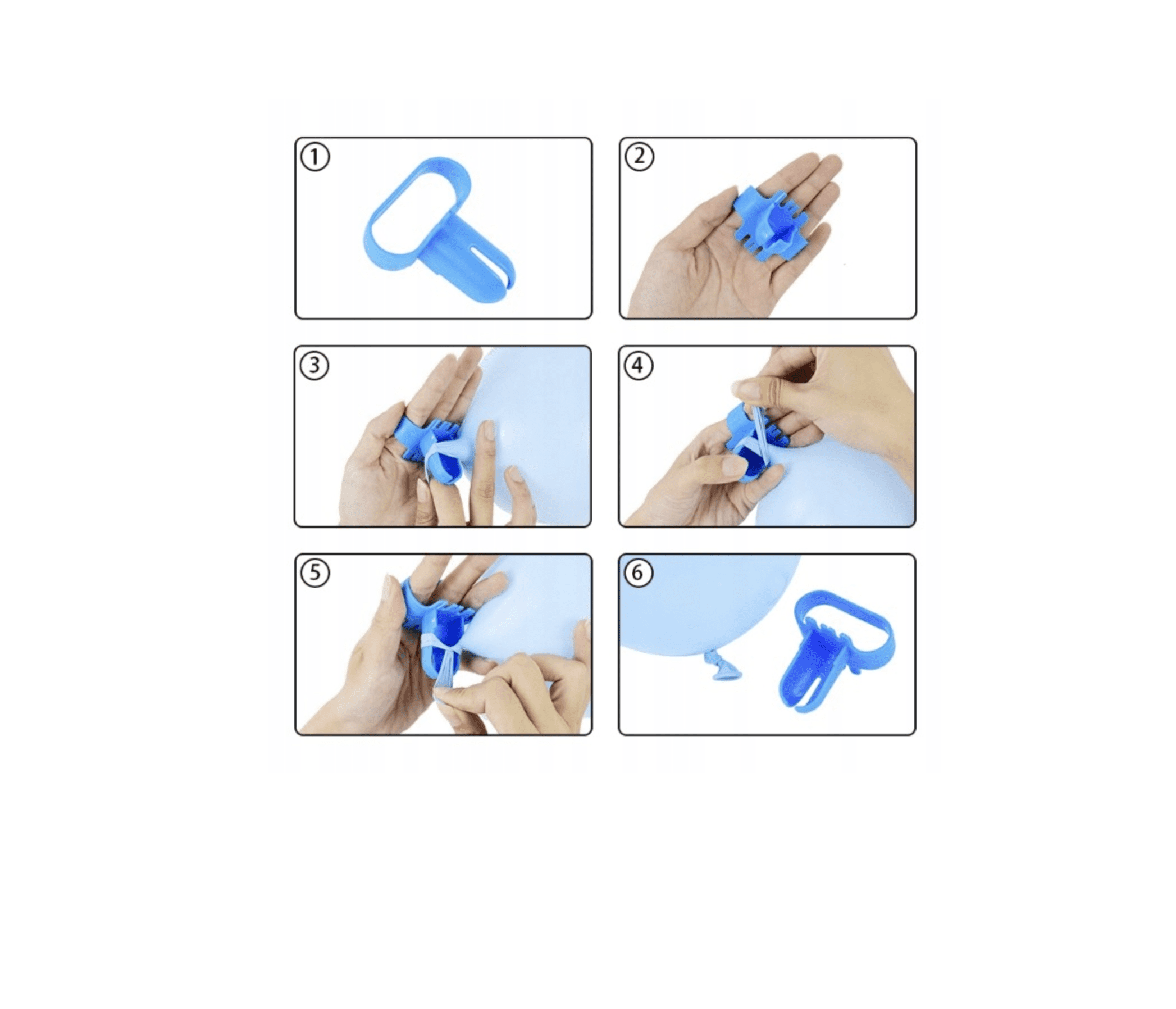 ①

②

③

④

⑤

⑥